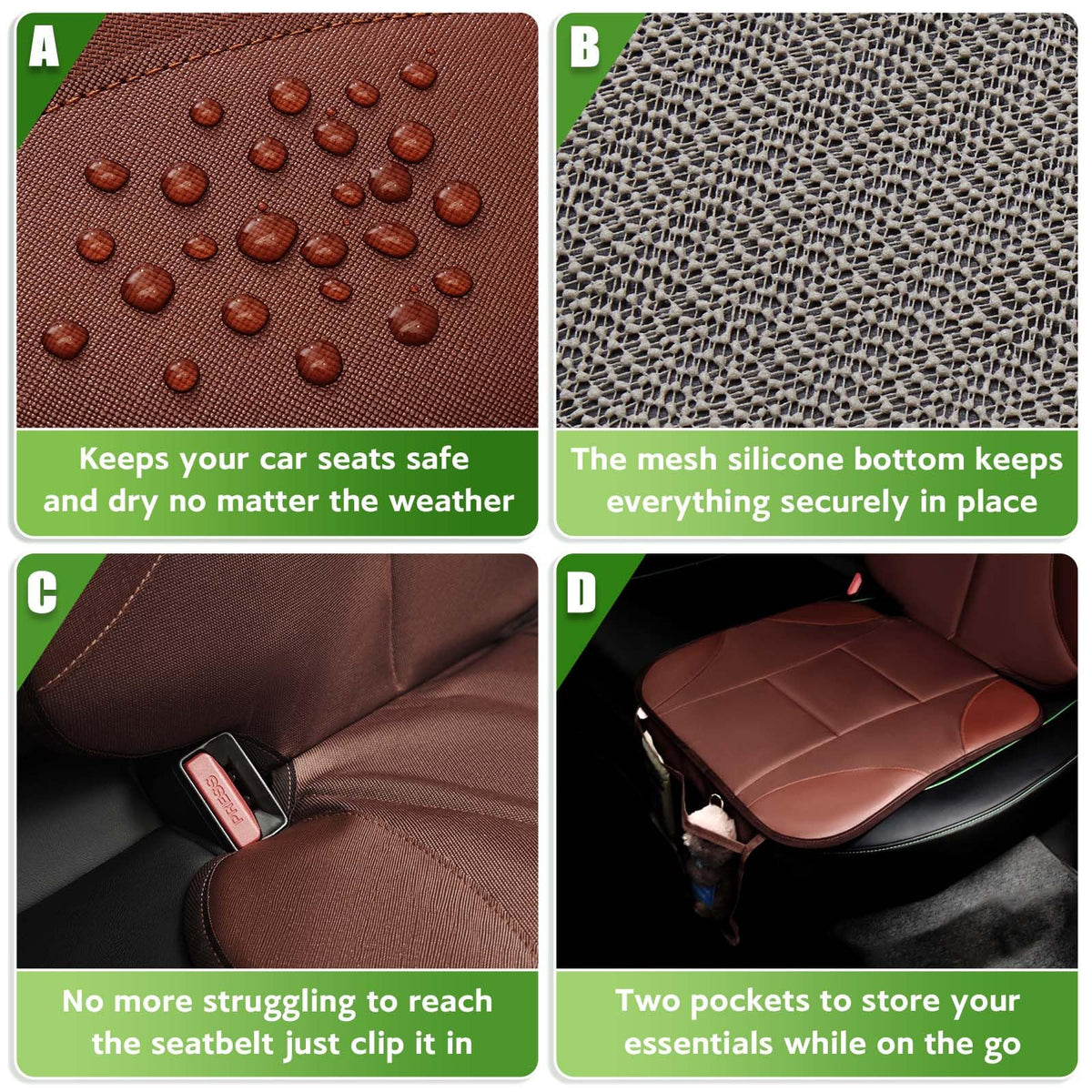 A

Keeps your car seats safe and dry no matter the weather

B

The mesh silicone bottom keeps everything securely in place

C

PRESS

No more struggling to reach the seatbelt just clip it in

D

Two pockets to store your essentials while on the go